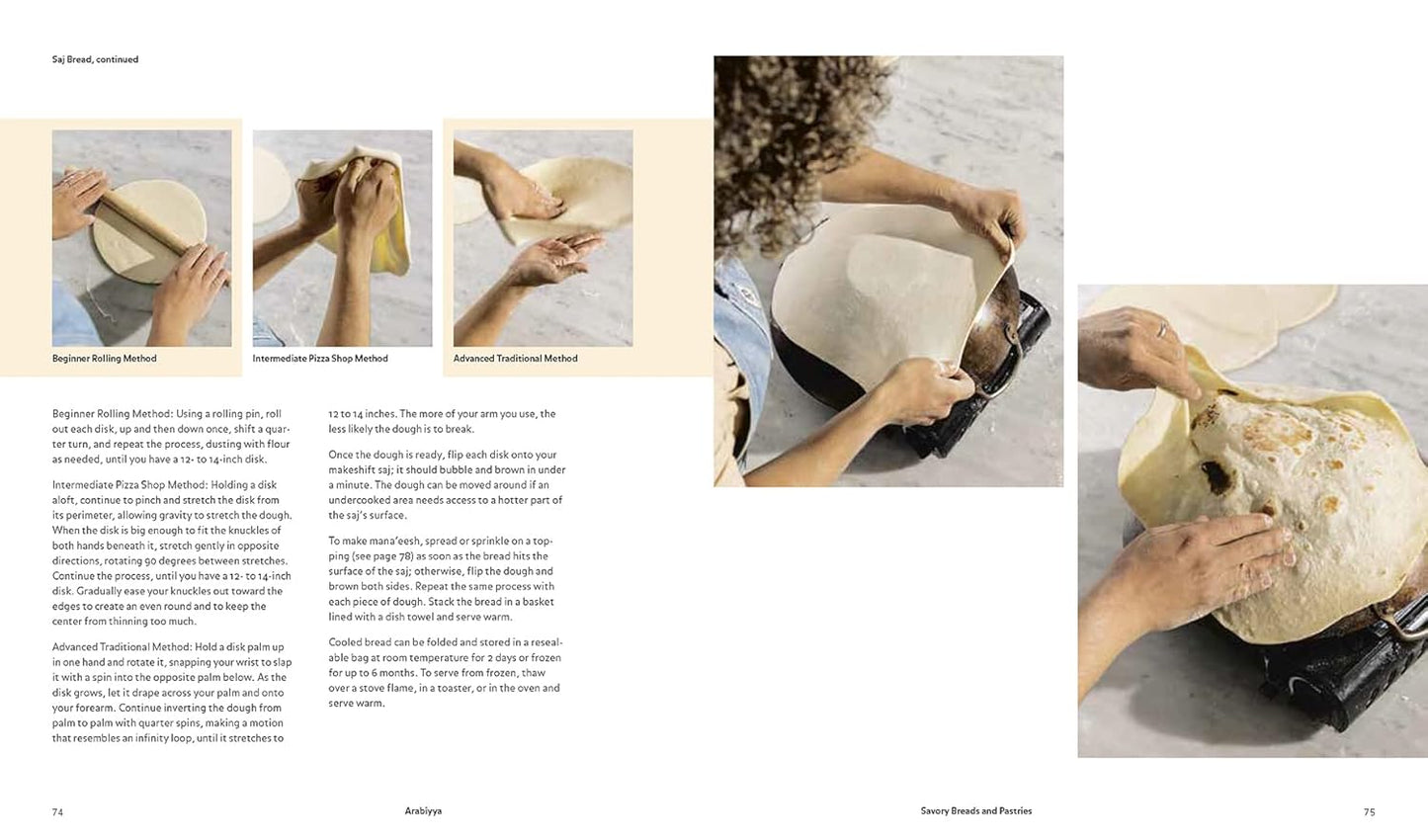 Saj Bread, continued

Beginner Rolling Method

Intermediate Pizza Shop Method

Advanced Traditional Method

Beginner Rolling Method: Using a rolling pin, roll out each disk, up and then down once, shift a quarter turn, and repeat the process, dusting with flour as needed, until you have a 12- to 14-inch disk.

Intermediate Pizza Shop Method: Holding a disk aloft, continue to pinch and stretch the disk from its perimeter, allowing gravity to stretch the dough. When the disk is big enough to fit the knuckles of both hands beneath it, stretch gently in opposite directions, rotating 90 degrees between stretches. Continue the process, until you have a 12- to 14-inch disk. Gradually ease your knuckles out toward the edges to create an even round and to keep the center from thinning too much.

Advanced Traditional Method: Hold a disk palm up in one hand and rotate it, snapping your wrist to slap it with a spin into the opposite palm below. As the disk grows, let it drape across your palm and onto your forearm. Continue inverting the dough from palm to palm with quarter spins, making a motion that resembles an infinity loop, until it stretches to 12 to 14 inches. The more of your arm you use, the less likely the dough is to break.

Once the dough is ready, flip each disk onto your makeshift saj; it should bubble and brown in under a minute. The dough can be moved around if an undercooked area needs access to a hotter part of the saj's surface.

To make mana'eesh, spread or sprinkle on a topping (see page 78) as soon as the bread hits the surface of the saj; otherwise, flip the dough and brown both sides. Repeat the same process with each piece of dough. Stack the bread in a basket lined with a dish towel and serve warm.

Cooled bread can be folded and stored in a resealable bag at room temperature for 2 days or frozen for up to 6 months. To serve from frozen, thaw over a stove flame, in a toaster, or in the oven and serve warm.

74 Arabiyya

Savory Breads and Pastries 75